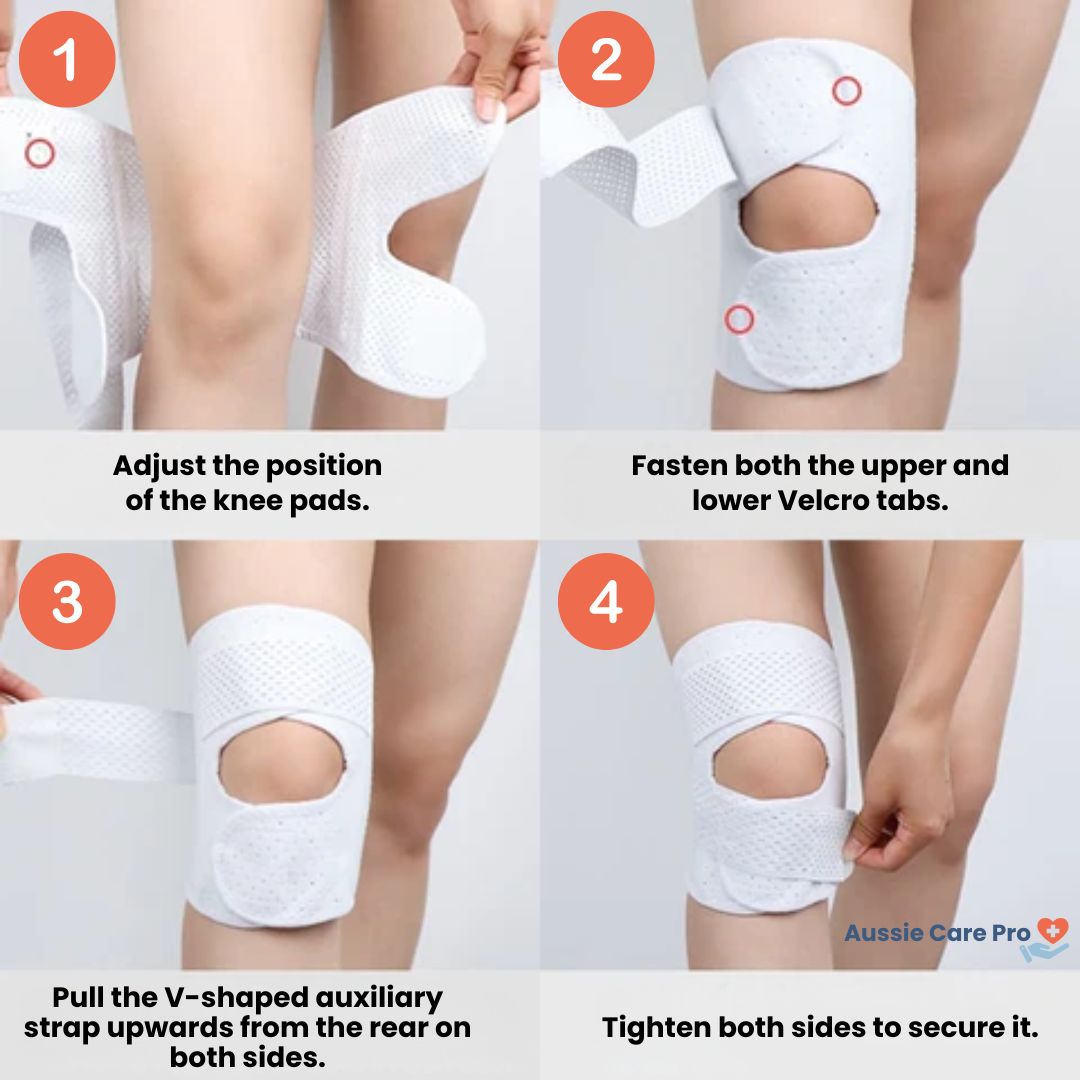 1

Adjust the position of the knee pads.

2

Fasten both the upper and lower Velcro tabs.

3

Pull the V-shaped auxiliary strap upwards from the rear on both sides.

4

Aussie Care Pro

Tighten both sides to secure it.