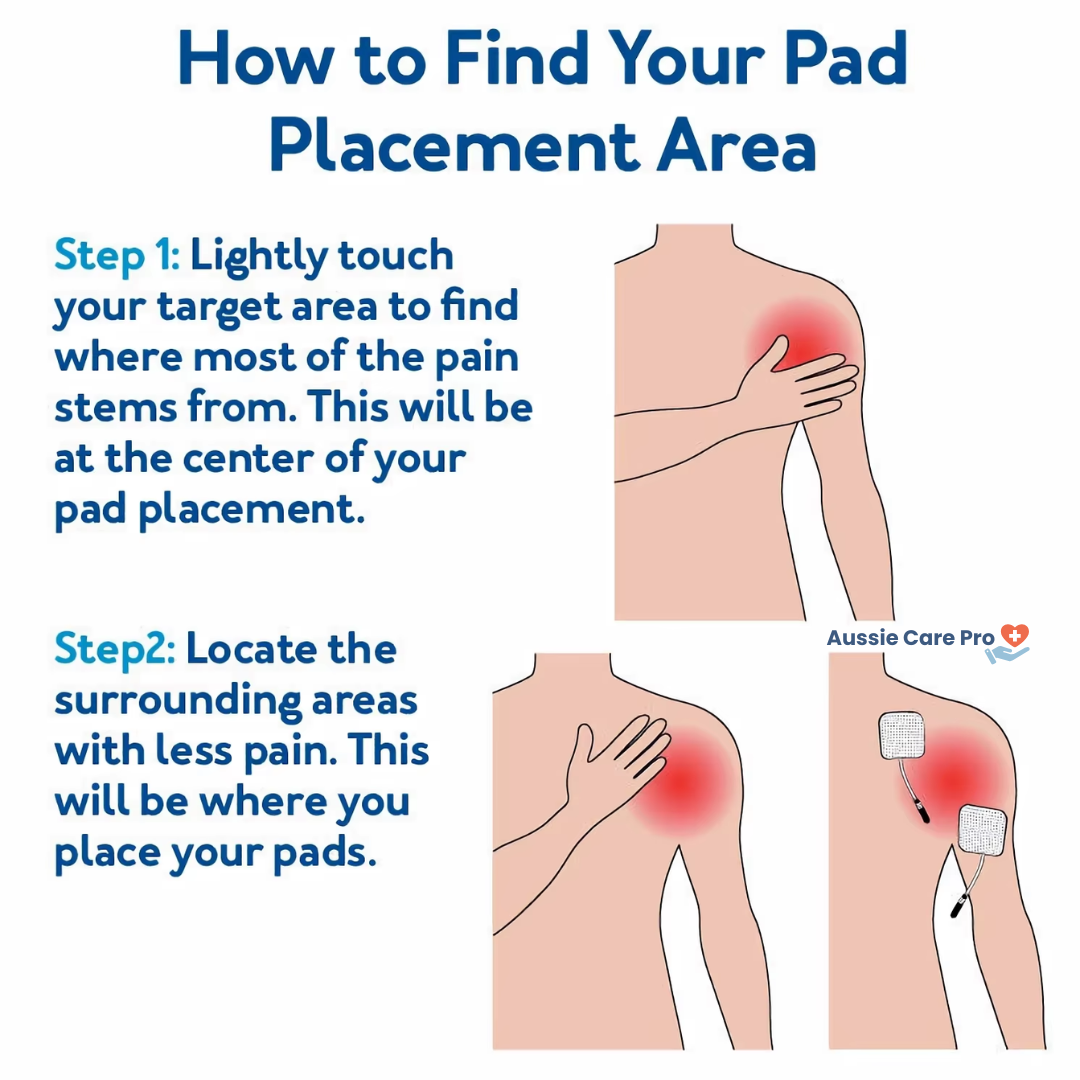 How to Find Your Pad Placement Area

Step 1: Lightly touch your target area to find where most of the pain stems from. This will be at the center of your pad placement.

Step2: Locate the surrounding areas with less pain. This will be where you place your pads.

Aussie Care Pro