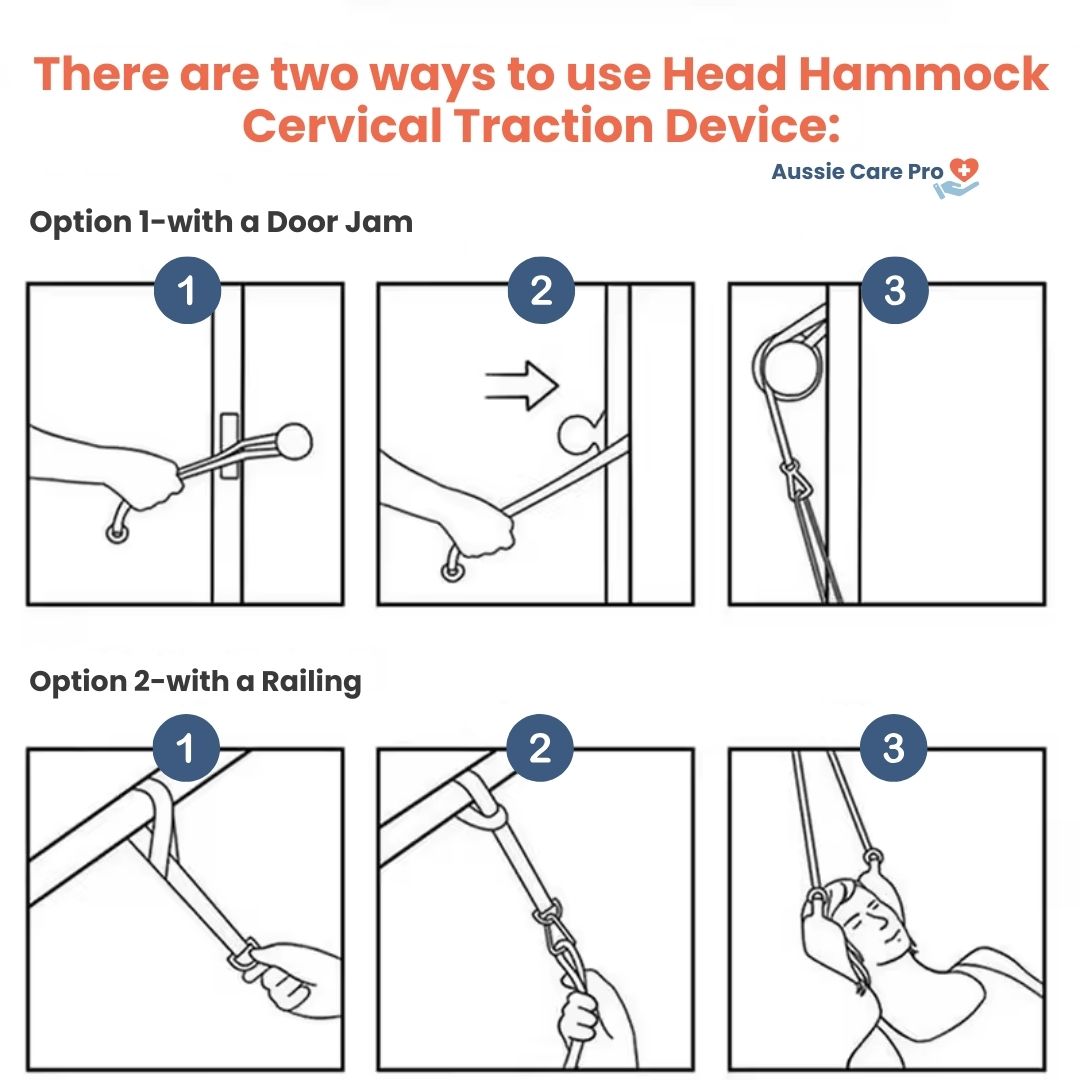 There are two ways to use Head Hammock Cervical Traction Device:

Aussie Care Pro

Option 1-with a Door Jam

1

2

3

Option 2-with a Railing

1

2

3