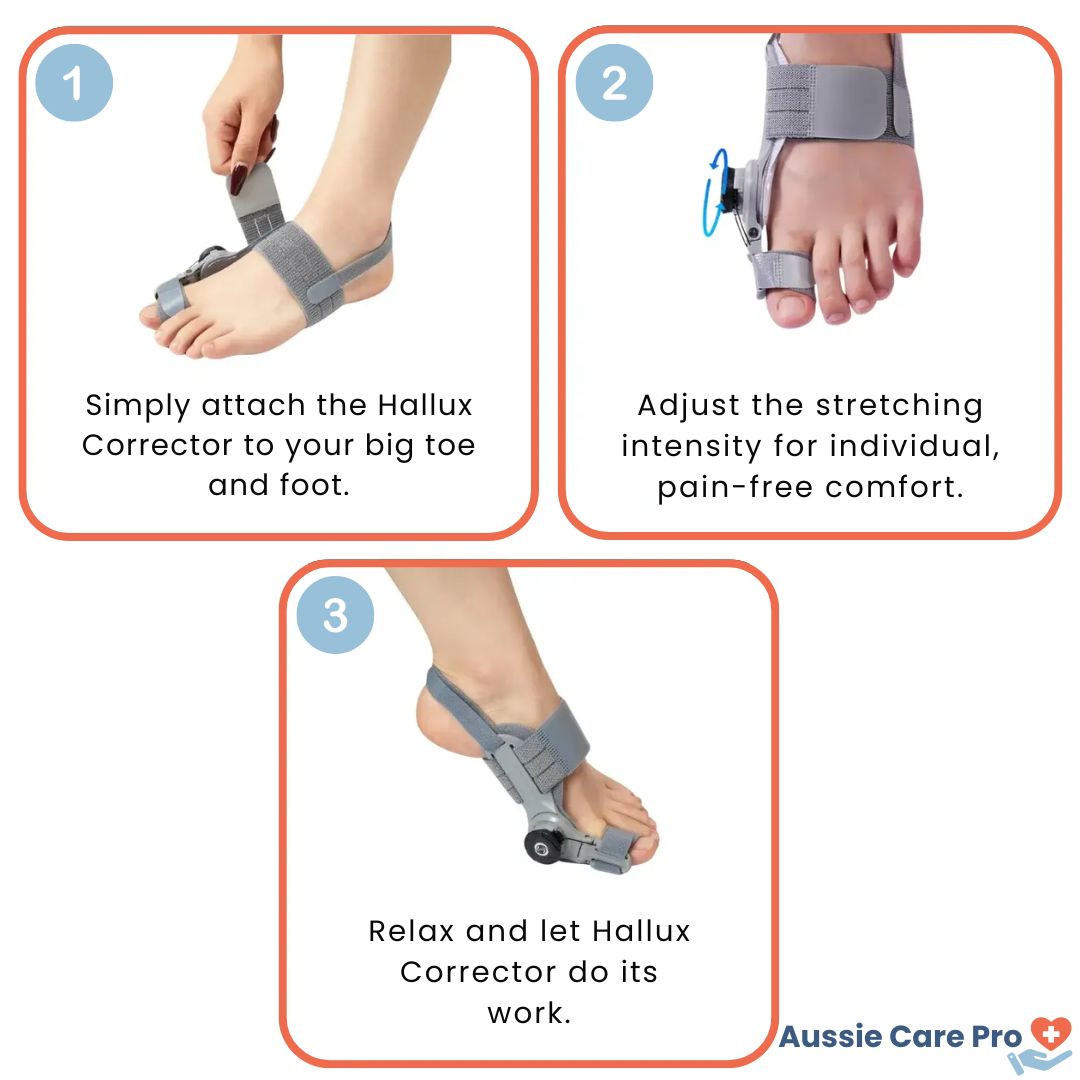 1

Simply attach the Hallux Corrector to your big toe and foot.

2

Adjust the stretching intensity for individual, pain-free comfort.

3

Relax and let Hallux Corrector do its work.

Aussie Care Pro