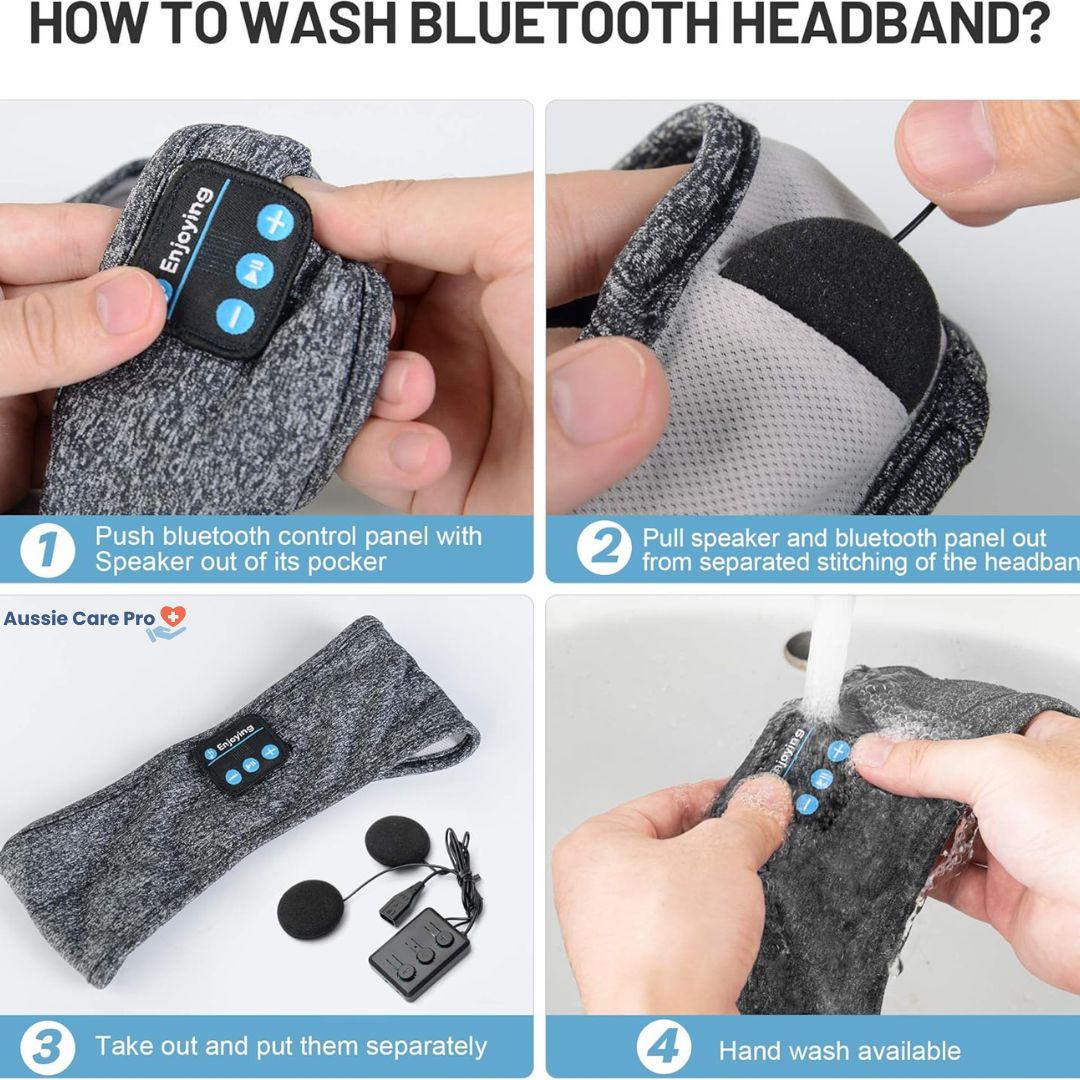 HOW TO WASH BLUETOOTH HEADBAND?

Enjoying

1 Push bluetooth control panel with Speaker out of its pocker

2 Pull speaker and bluetooth panel out from separated stitching of the headban

Aussie Care Pro

Enjoying

3 Take out and put them separately

Enjoying

4 Hand wash available