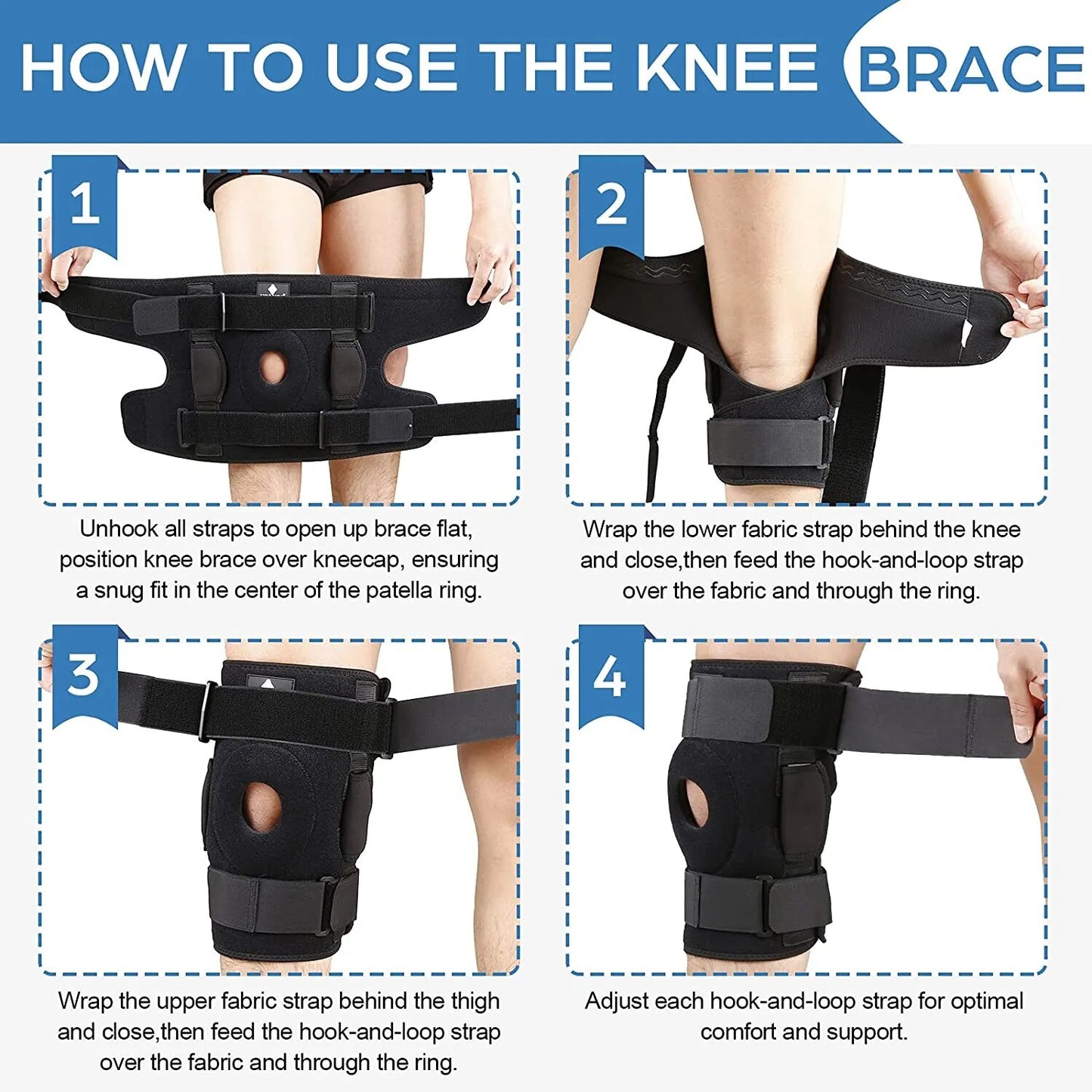 HOW TO USE THE KNEE BRACE

1

Unhook all straps to open up brace flat, position knee brace over kneecap, ensuring a snug fit in the center of the patella ring.

2

Wrap the lower fabric strap behind the knee and close,then feed the hook-and-loop strap over the fabric and through the ring.

3

Wrap the upper fabric strap behind the thigh and close,then feed the hook-and-loop strap over the fabric and through the ring.

4

Adjust each hook-and-loop strap for optimal comfort and support.