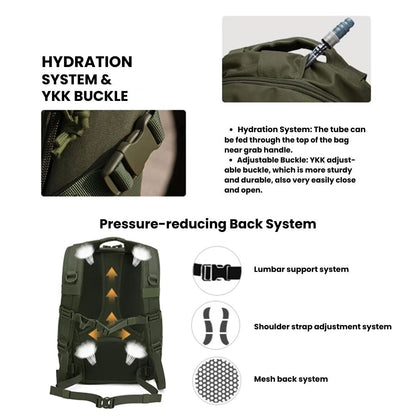 HYDRATION SYSTEM & YKK BUCKLE

• Hydration System: The tube can be fed through the top of the bag near grab handle.
• Adjustable Buckle: YKK adjustable buckle, which is more sturdy and durable, also very easily close and open.

Pressure-reducing Back System

Lumbar support system

Shoulder strap adjustment system

Mesh back system