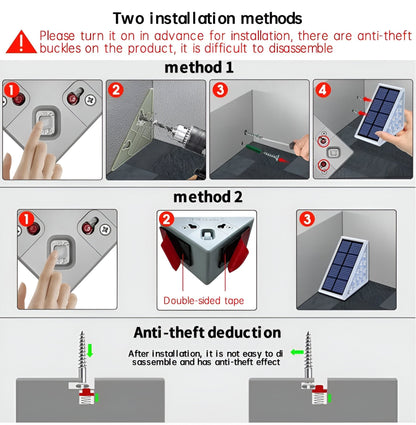 Two installation methods

Please turn it on in advance for installation, there are anti-theft buckles on the product, it is difficult to disassemble

method 1

1

2

3

4

method 2

1

2

Double-sided tape

3

Anti-theft deduction

After installation, it is not easy to di sassemble and has anti-theft effect