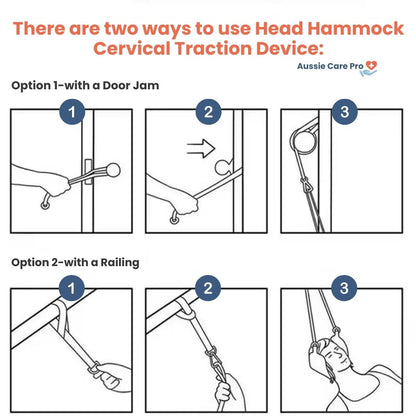 There are two ways to use Head Hammock Cervical Traction Device:

Aussie Care Pro

Option 1-with a Door Jam

1

2

3

Option 2-with a Railing

1

2

3