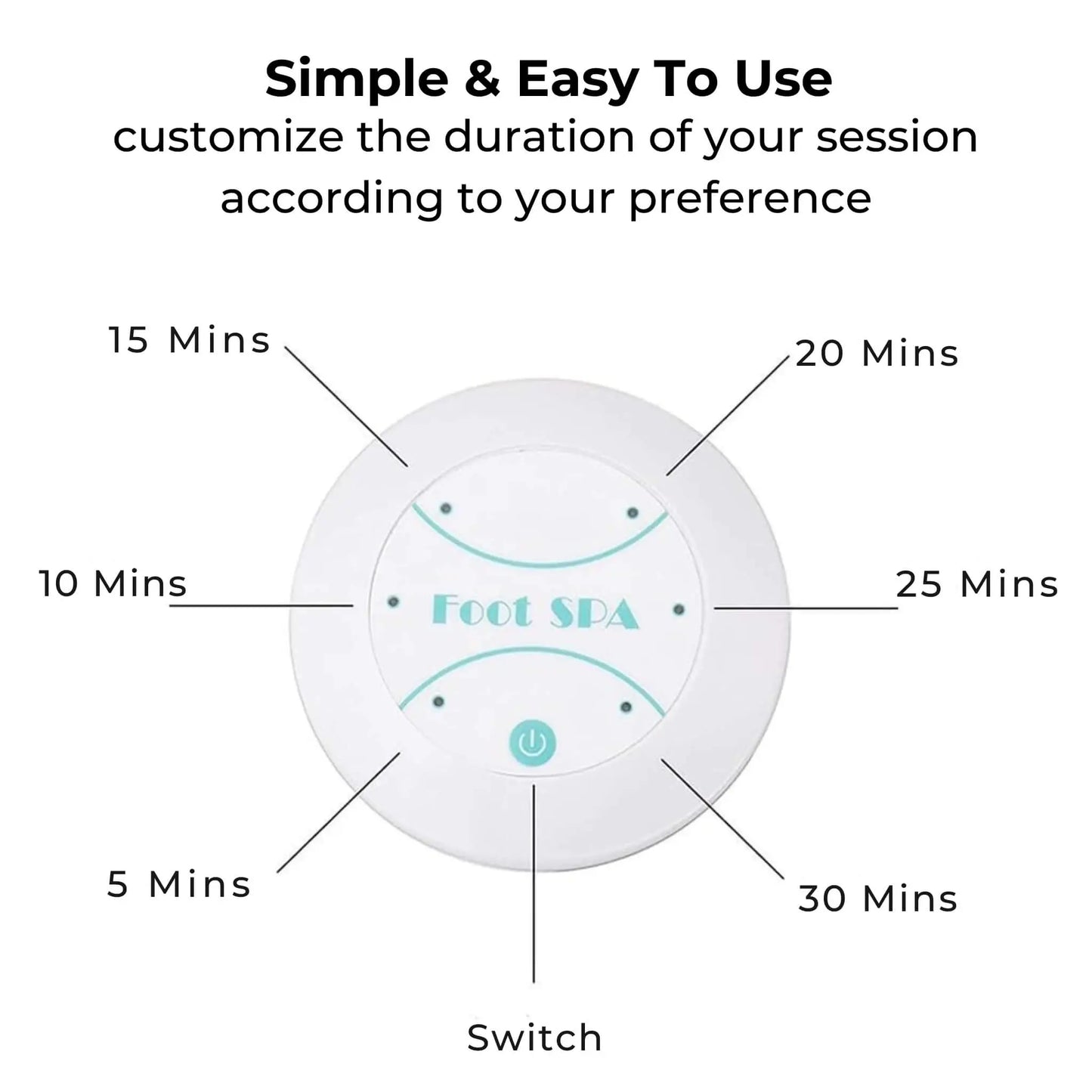 Simple & Easy To Use
customize the duration of your session according to your preference

15 Mins

20 Mins

10 Mins

Foot SPA

25 Mins

5 Mins

30 Mins

Switch