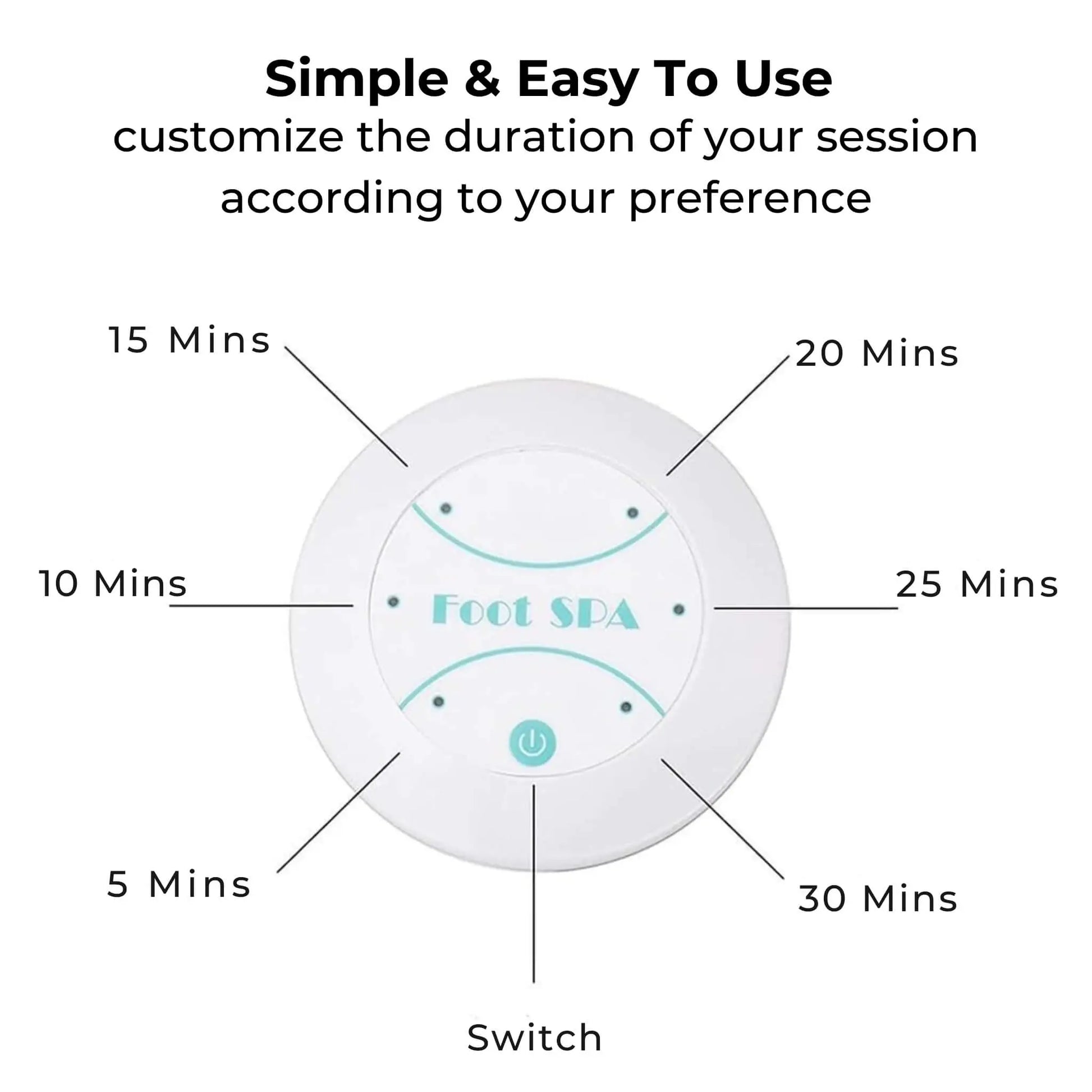 Simple & Easy To Use
customize the duration of your session according to your preference

15 Mins

20 Mins

10 Mins

Foot SPA

25 Mins

5 Mins

30 Mins

Switch