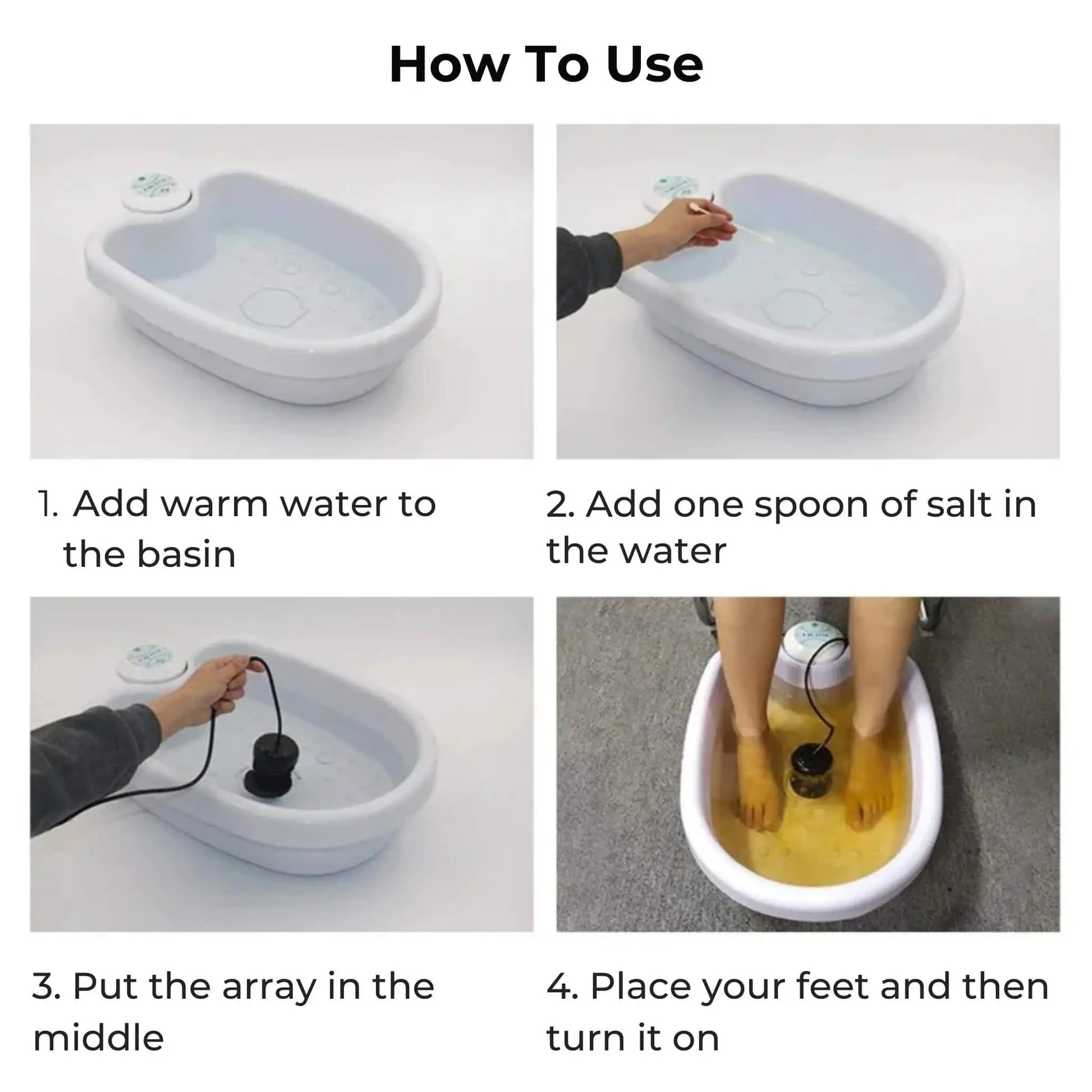 How To Use

1. Add warm water to the basin

2. Add one spoon of salt in the water

3. Put the array in the middle

4. Place your feet and then turn it on