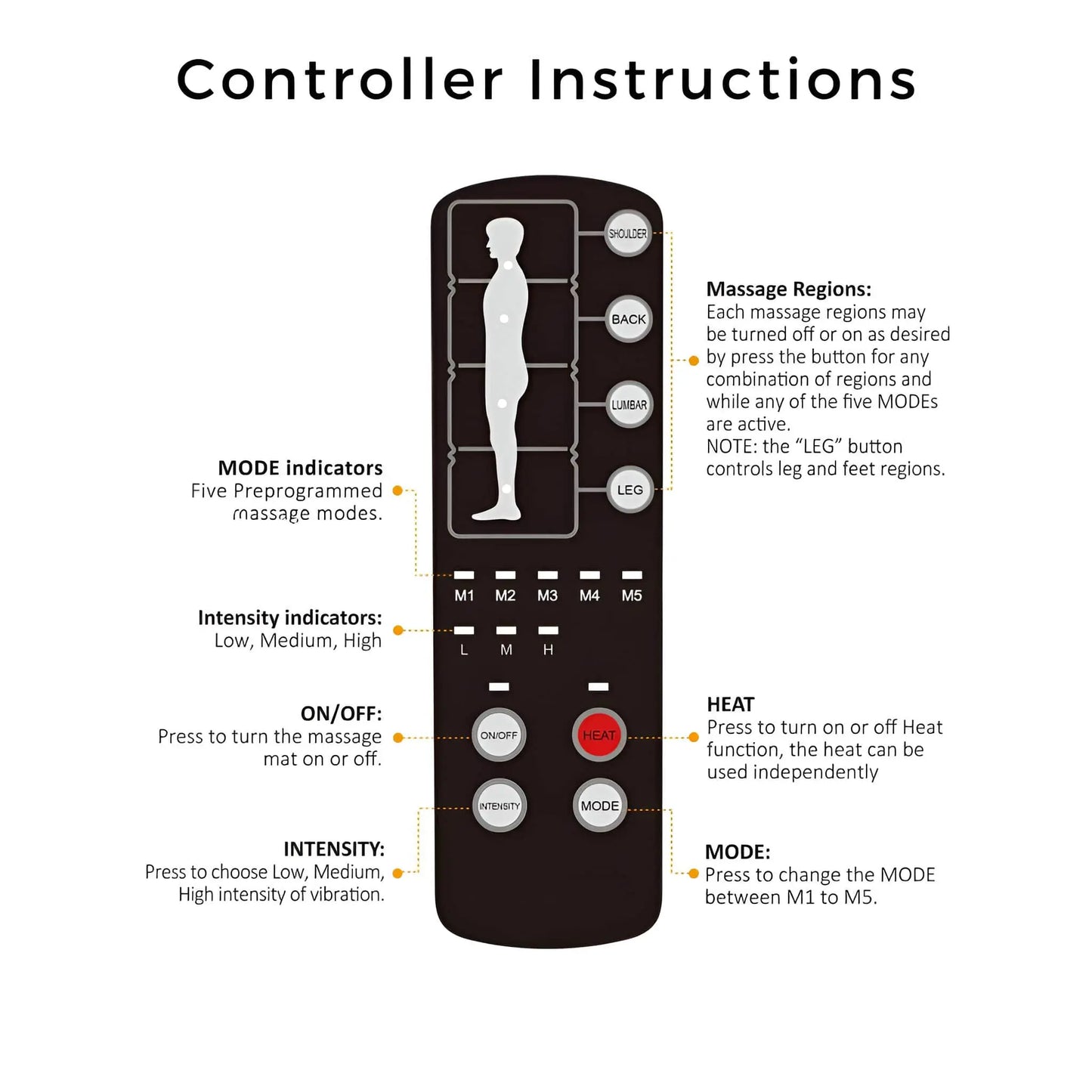 Controller Instructions

SHOULDER

BACK

LUMBAR

LEG

Massage Regions:
Each massage regions may be turned off or on as desired by press the button for any combination of regions and while any of the five MODEs are active.
NOTE: the "LEG" button controls leg and feet regions.

MODE indicators
Five Preprogrammed massage modes.

M1 M2 M3 M4 M5

Intensity indicators:
Low, Medium, High

L M H

ON/OFF:
Press to turn the massage mat on or off.

ON/OFF

HEAT

HEAT
Press to turn on or off Heat function, the heat can be used independently

INTENSITY

MODE

INTENSITY:
Press to choose Low, Medium, High intensity of vibration.

MODE:
Press to change the MODE between M1 to M5.