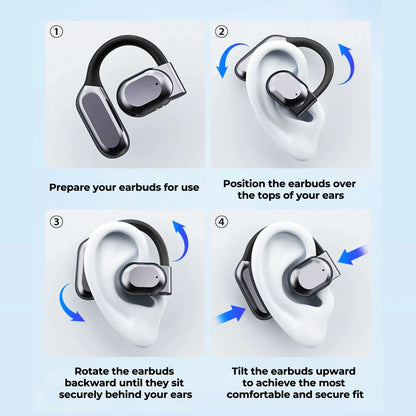 ①

Prepare your earbuds for use

②

Position the earbuds over the tops of your ears

③

Rotate the earbuds backward until they sit securely behind your ears

④

Tilt the earbuds upward to achieve the most comfortable and secure fit