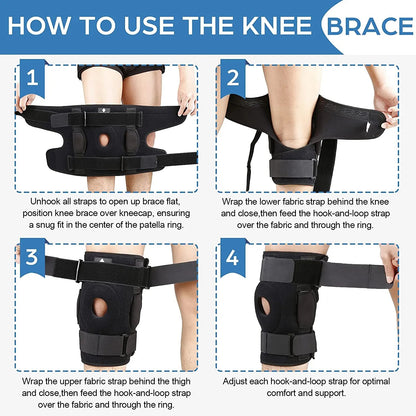 HOW TO USE THE KNEE BRACE

1

Unhook all straps to open up brace flat, position knee brace over kneecap, ensuring a snug fit in the center of the patella ring.

2

Wrap the lower fabric strap behind the knee and close,then feed the hook-and-loop strap over the fabric and through the ring.

3

Wrap the upper fabric strap behind the thigh and close,then feed the hook-and-loop strap over the fabric and through the ring.

4

Adjust each hook-and-loop strap for optimal comfort and support.